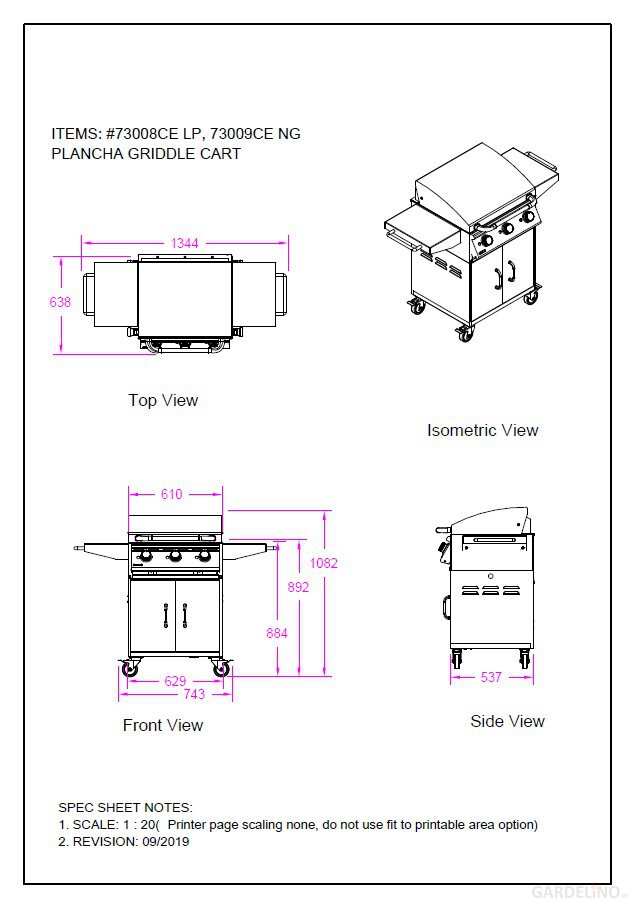 ITEMS: #73008CE LP, 73009CE NG
PLANCHA GRIDDLE CART

1344

638

Top View

Isometric View

610

1082

892

884

629

743

Front View

537

Side View

SPEC SHEET NOTES:
1. SCALE: 1 : 20( Printer page scaling none, do not use fit to printable area option)
2. REVISION: 09/2019

GARDELINO